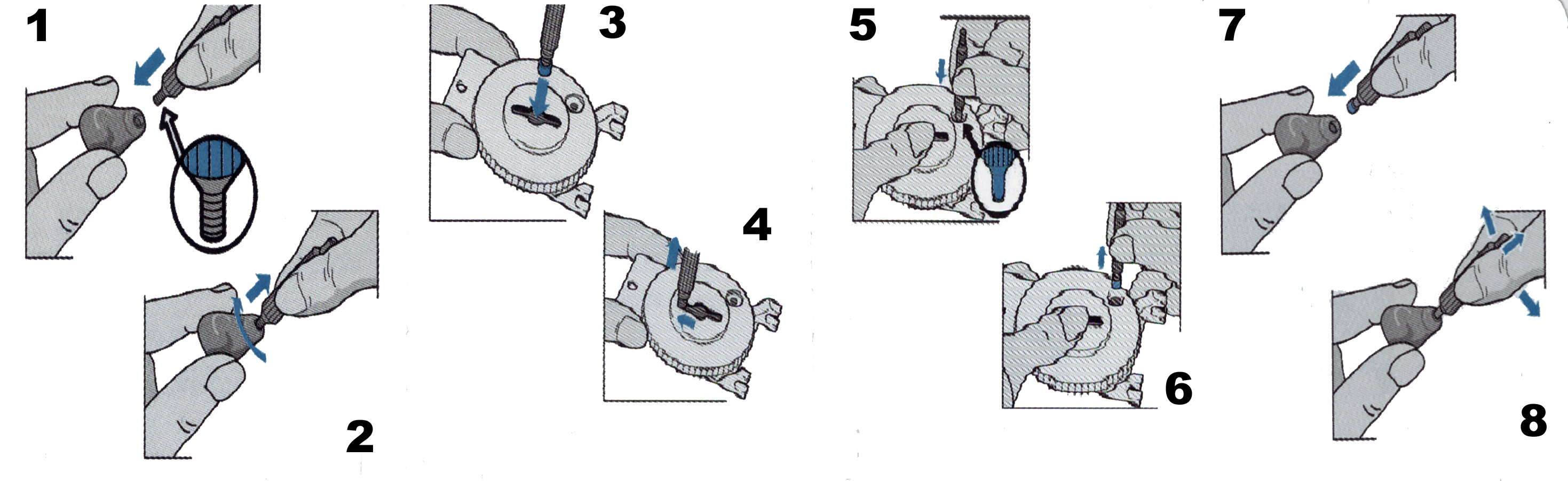 1

2

3

4

5

6

7

8